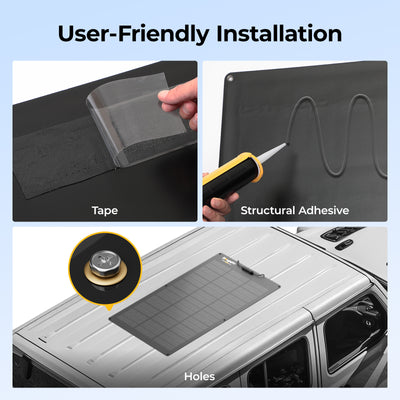 User-Friendly Installation

Tape

Structural Adhesive

Holes