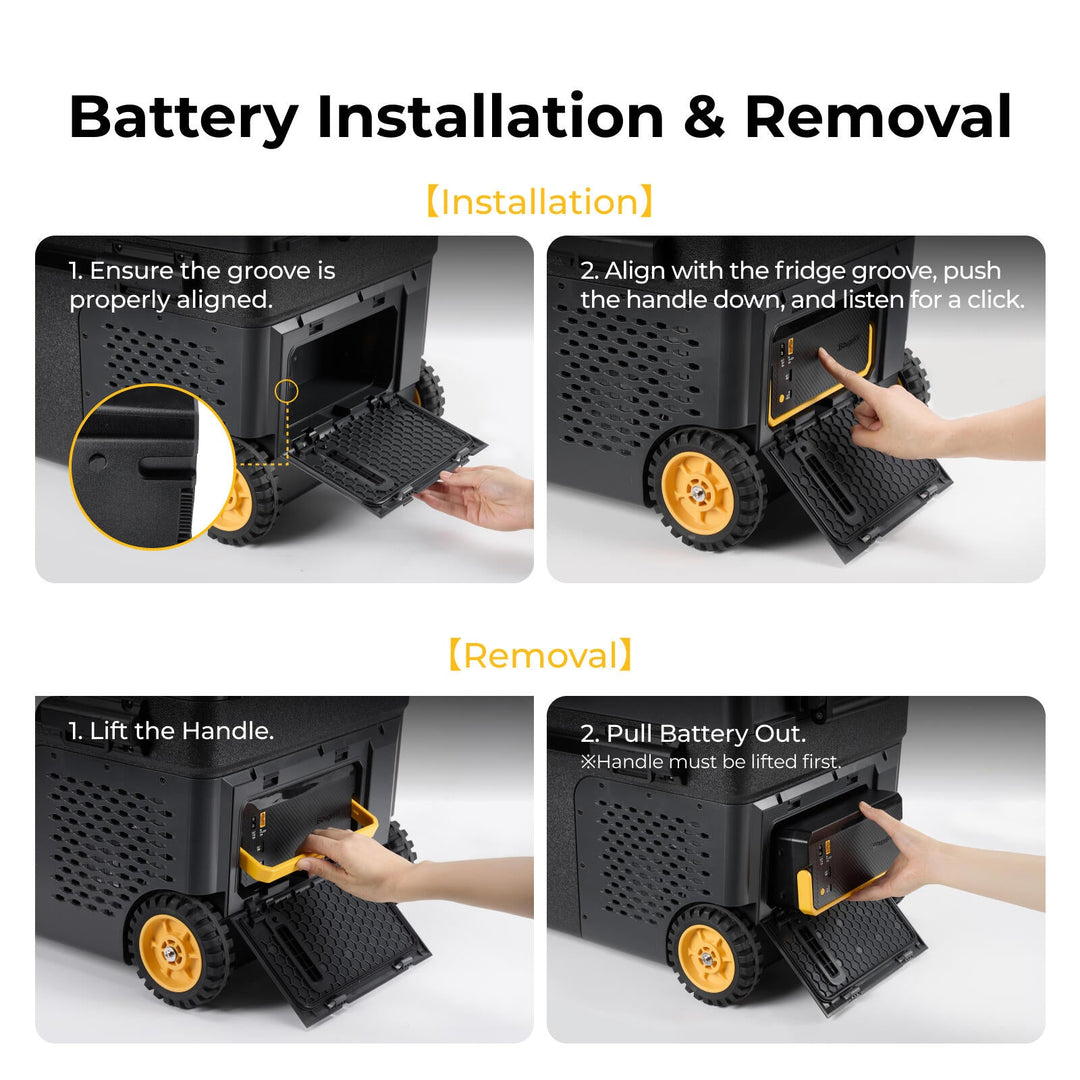 Battery Installation & Removal

【Installation】

1. Ensure the groove is properly aligned.

2. Align with the fridge groove, push the handle down, and listen for a click.

【Removal】

1. Lift the Handle.

2. Pull Battery Out.
※Handle must be lifted first.