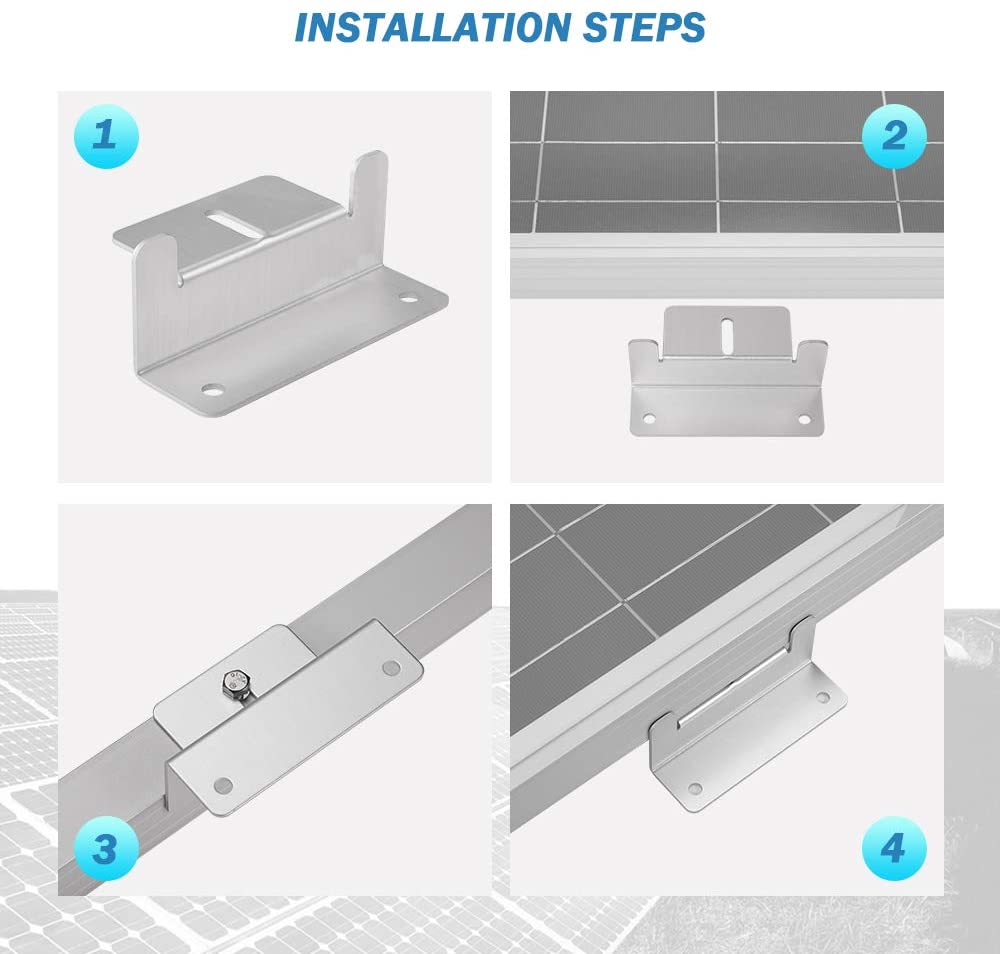 INSTALLATION STEPS

1

2

3

4