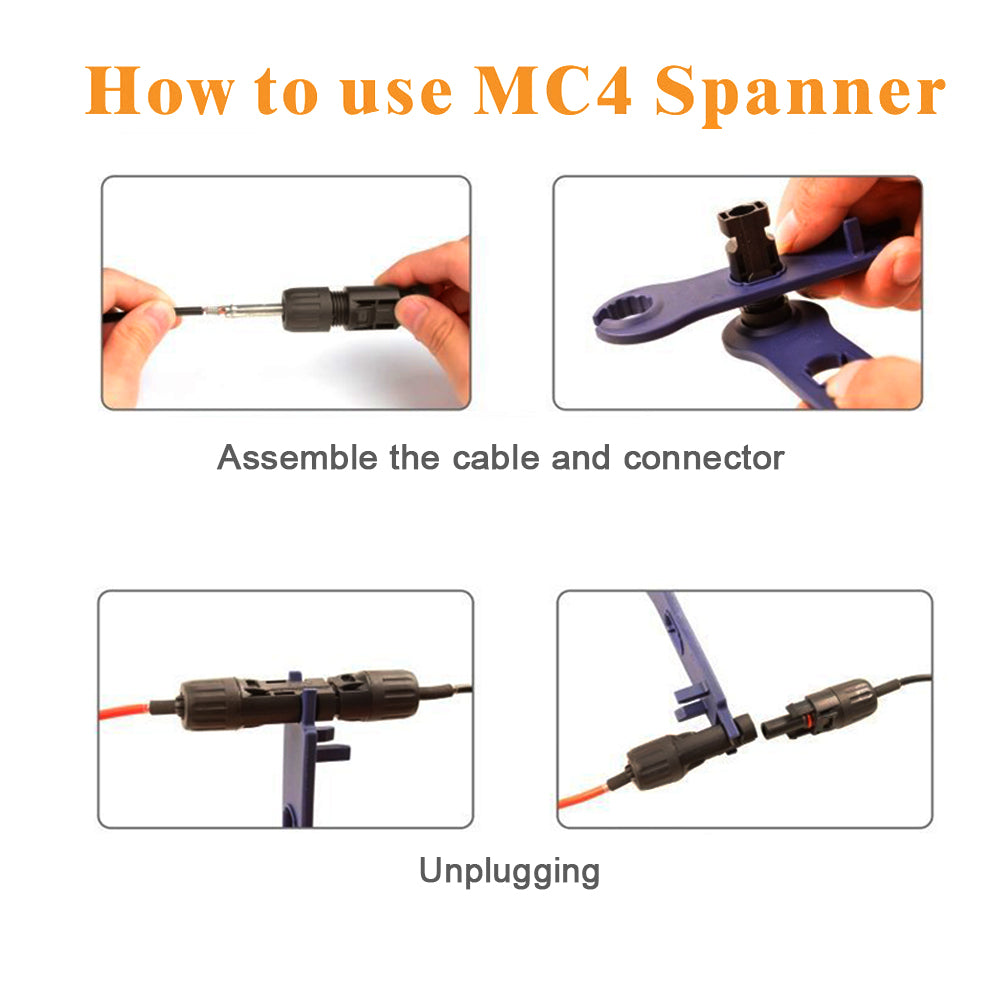 How to use MC4 Spanner

Assemble the cable and connector

Unplugging